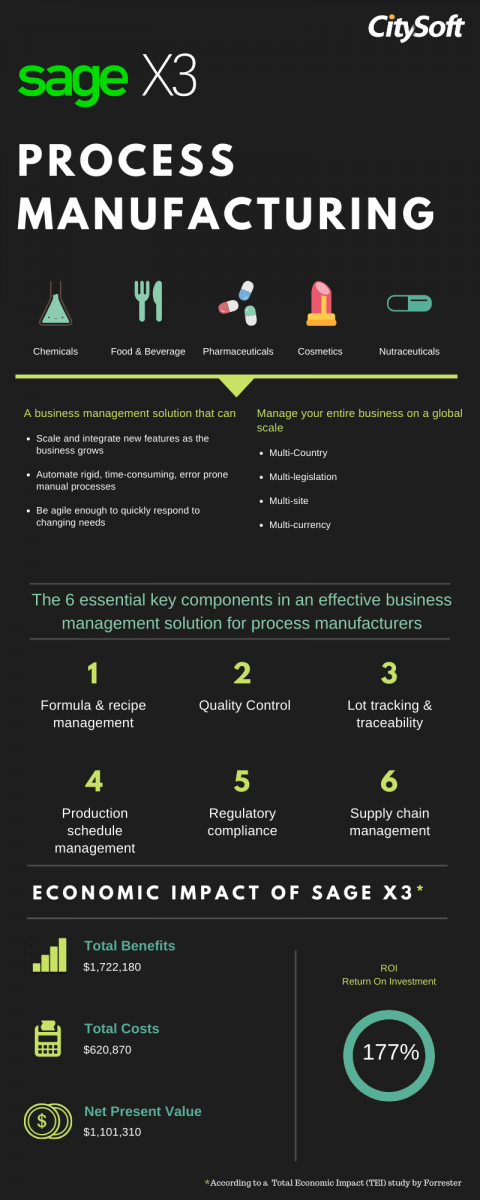 CitySoft

sage X3

PROCESS MANUFACTURING

Chemicals

Food & Beverage

Pharmaceuticals

Cosmetics

Nutraceuticals

A business management solution that can

- Scale and integrate new features as the business grows
- Automate rigid, time-consuming, error prone manual processes
- Be agile enough to quickly respond to changing needs

Manage your entire business on a global scale

- Multi-Country
- Multi-legislation
- Multi-site
- Multi-currency

The 6 essential key components in an effective business management solution for process manufacturers

1
Formula & recipe management

2
Quality Control

3
Lot tracking & traceability

4
Production schedule management

5
Regulatory compliance

6
Supply chain management

ECONOMIC IMPACT OF SAGE X3*

Total Benefits
$1,722,180

Total Costs
$620,870

Net Present Value
$1,101,310

ROI
Return On Investment

177%

*According to a Total Economic Impact (TEI) study by Forrester